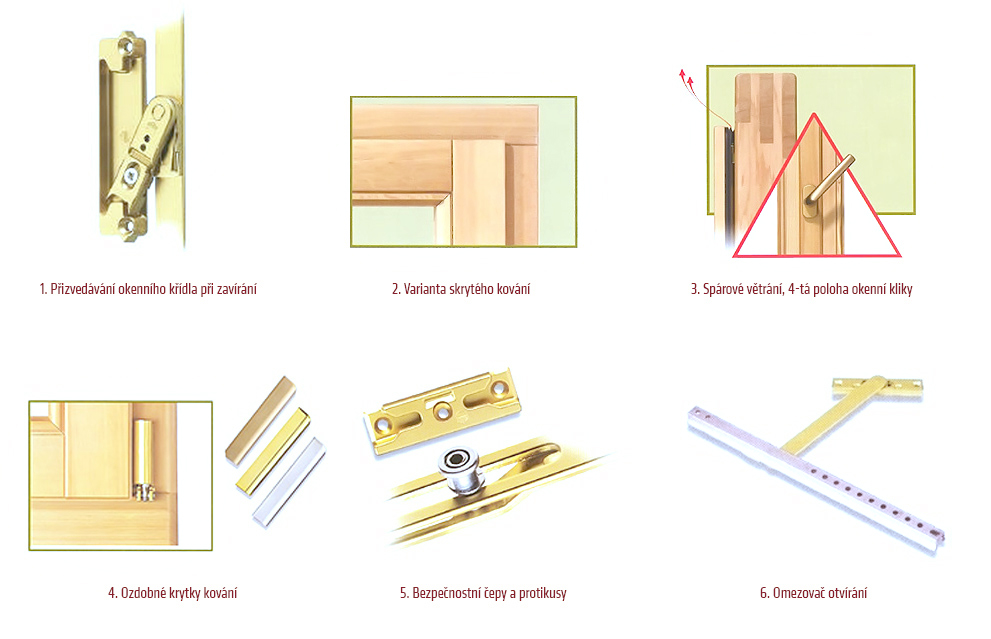 1. Přizvedávání okenního křídla při zavírání

2. Varianta skrytého kování

3. Spárové větrání, 4-tá poloha okenní kliky

4. Ozdobné krytky kování

5. Bezpečnostní čepy a protikusy

6. Omezovač otvírání